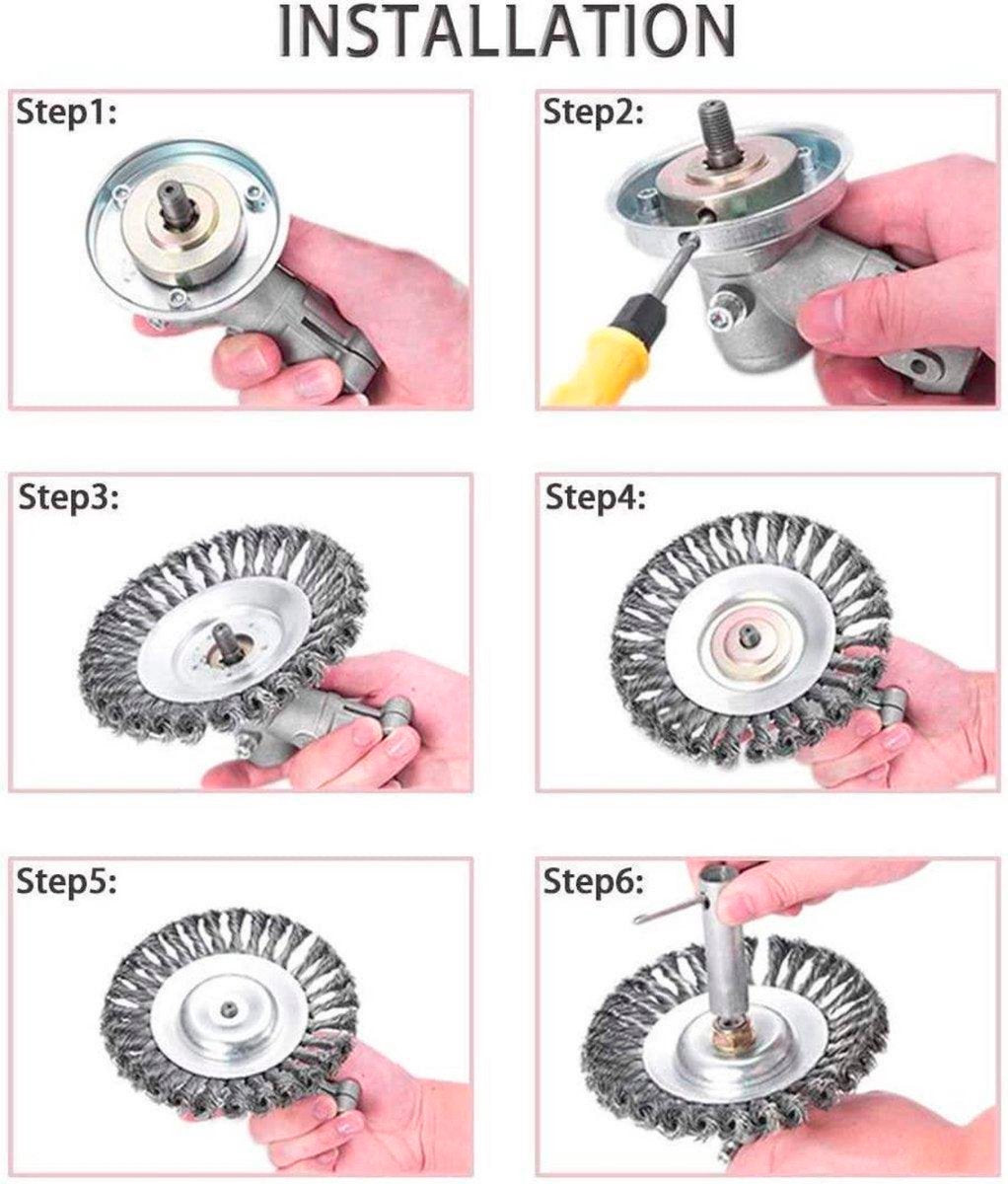 INSTALLATION

Step1:

Step2:

Step3:

Step4:

Step5:

Step6: