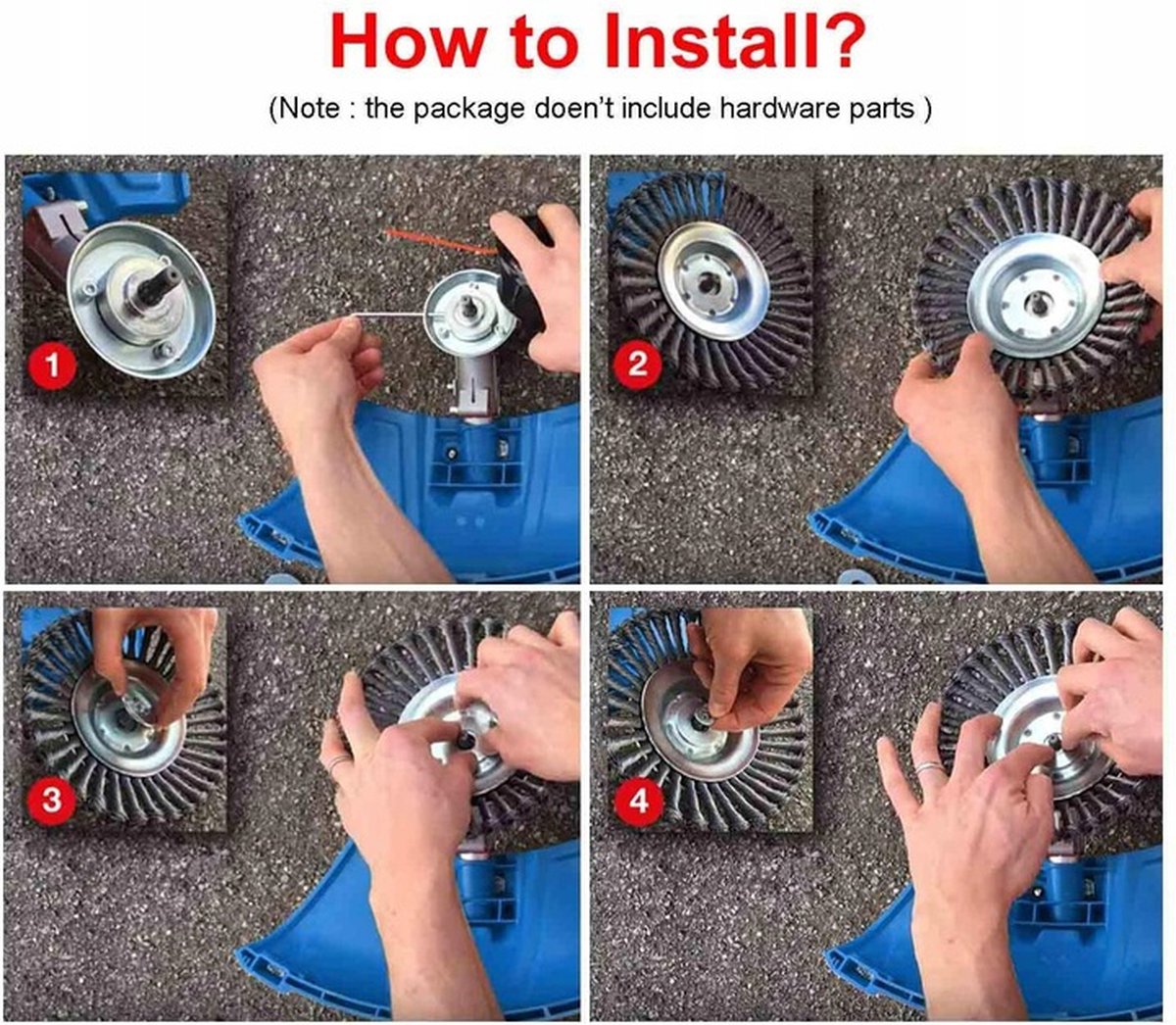 How to Install?

(Note : the package doen't include hardware parts )

1

2

3

4