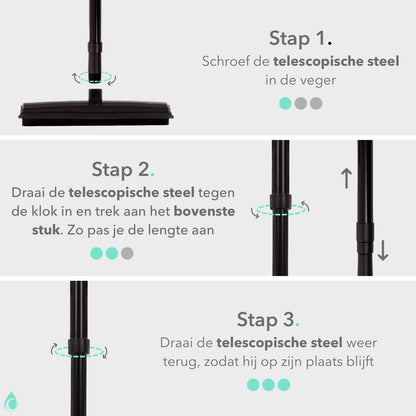 Stap 1.
Schroef de telescopische steel in de veger

Stap 2.
Draai de telescopische steel tegen de klok in en trek aan het bovenste stuk. Zo pas je de lengte aan

Stap 3.
Draai de telescopische steel weer terug, zodat hij op zijn plaats blijft