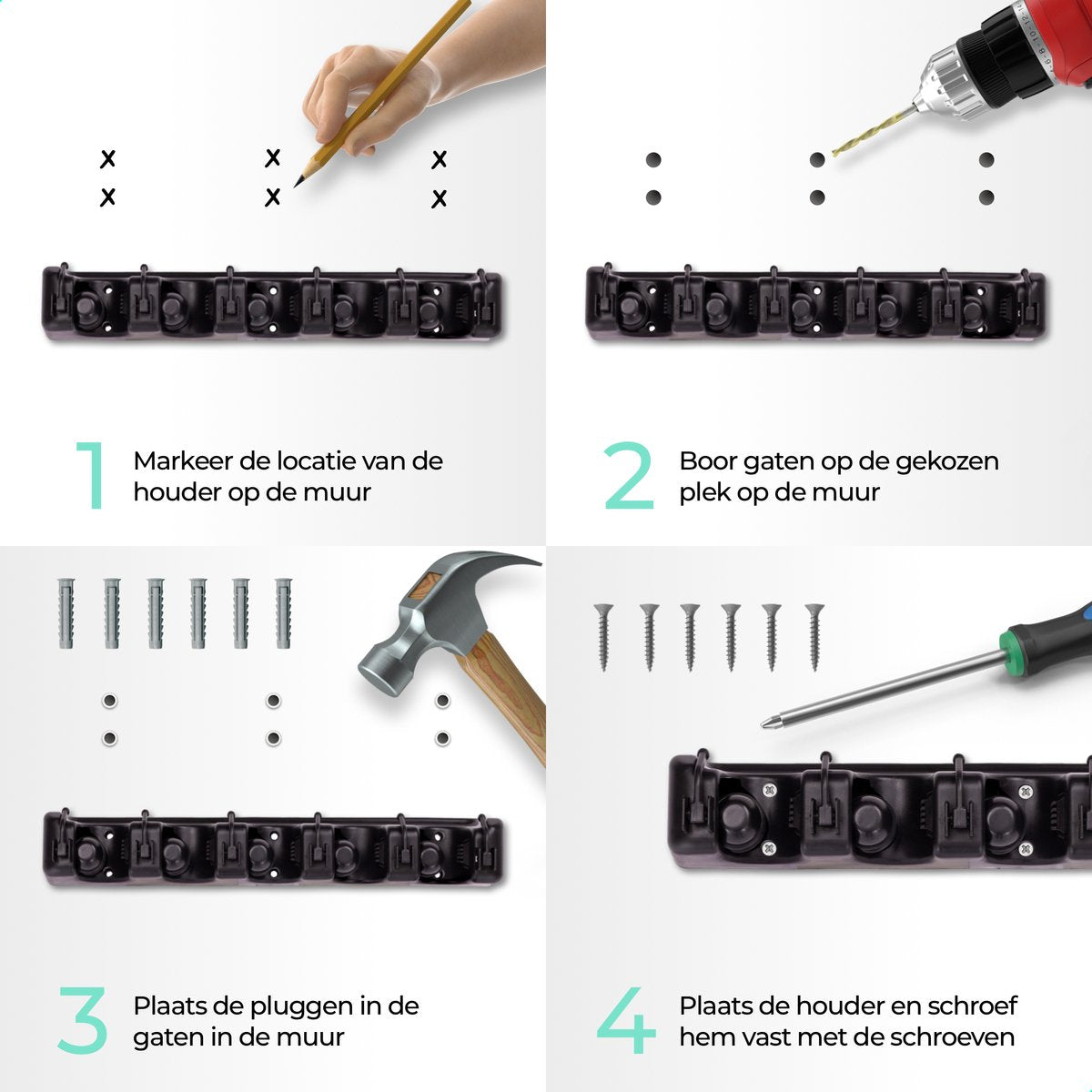 x x x
x x x

1 Markeer de locatie van de houder op de muur

2 Boor gaten op de gekozen plek op de muur

3 Plaats de pluggen in de gaten in de muur

4 Plaats de houder en schroef hem vast met de schroeven